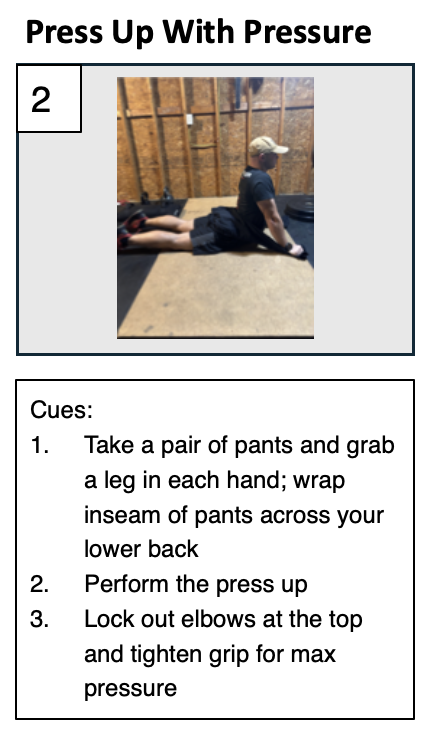 Press Up With Pressure

2

Cues:
1. Take a pair of pants and grab a leg in each hand; wrap inseam of pants across your lower back
2. Perform the press up
3. Lock out elbows at the top and tighten grip for max pressure